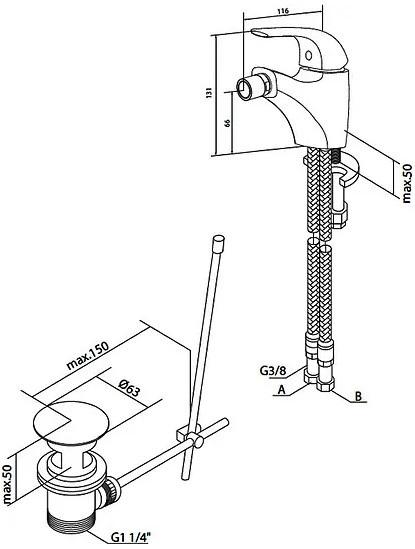 116
131
66
max.50
G3/8
A
B
max.150
Ø63
max.50
G1 1/4"