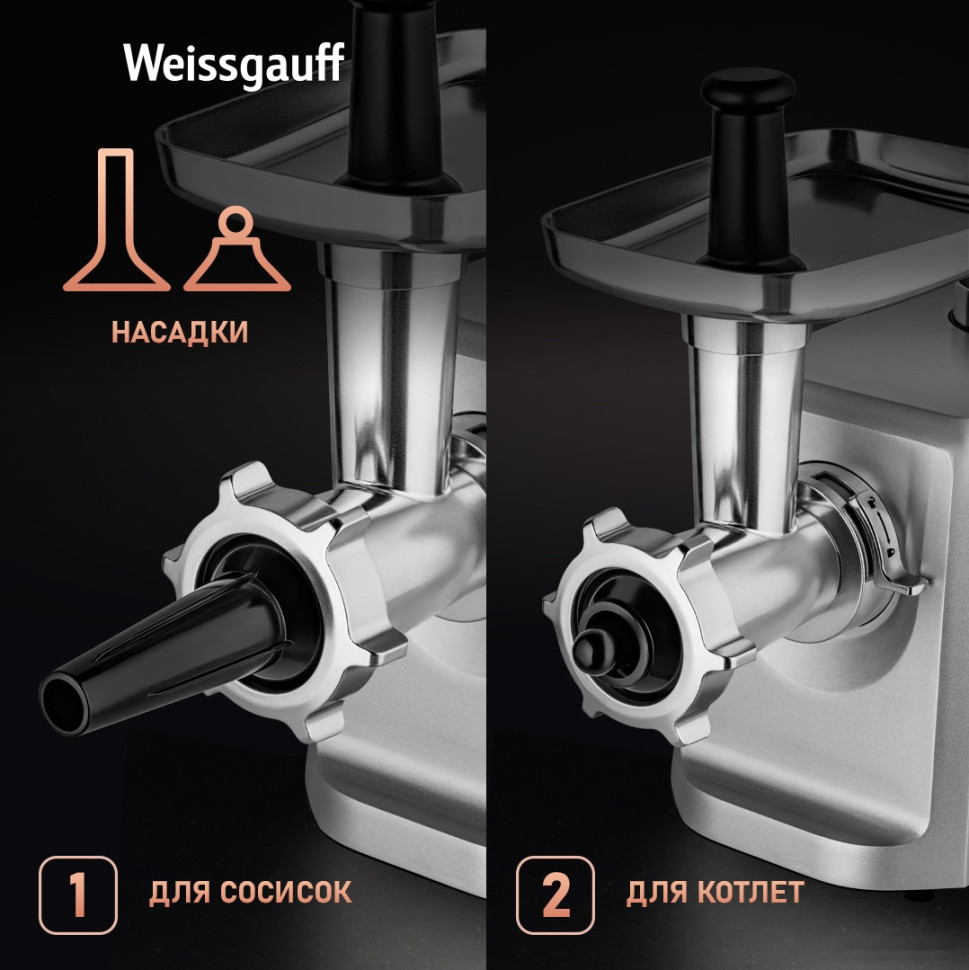 Weissgauff

НАСАДКИ

1 ДЛЯ СОСИСОК

2 ДЛЯ КОТЛЕТ