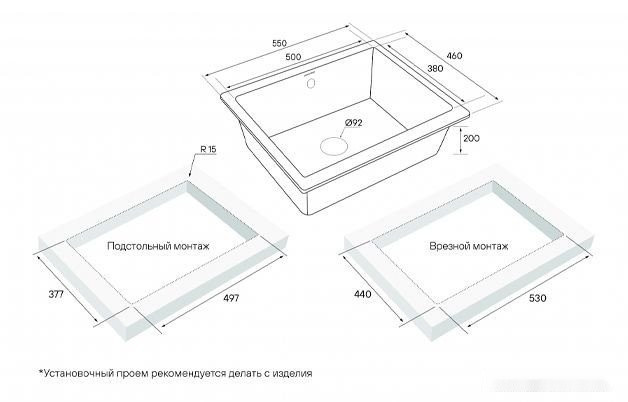 550
500
460
380
Ø92
200
R 15
Подстольный монтаж
377
497
Врезной монтаж
440
530
*Установочный проем рекомендуется делать с изделия