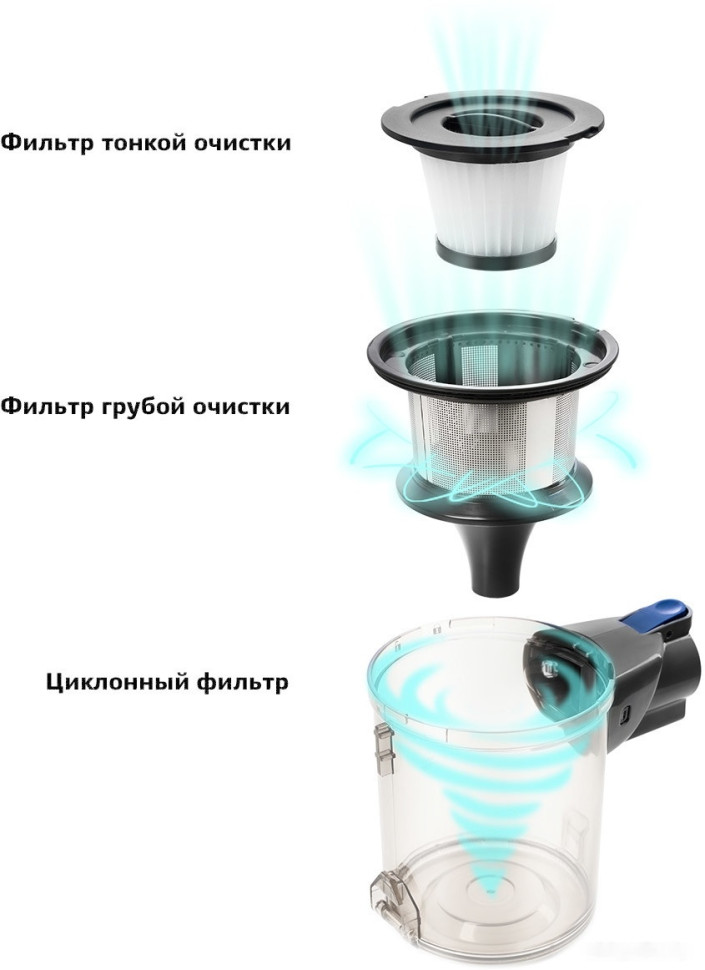 Фильтр тонкой очистки

Фильтр грубой очистки

Циклонный фильтр