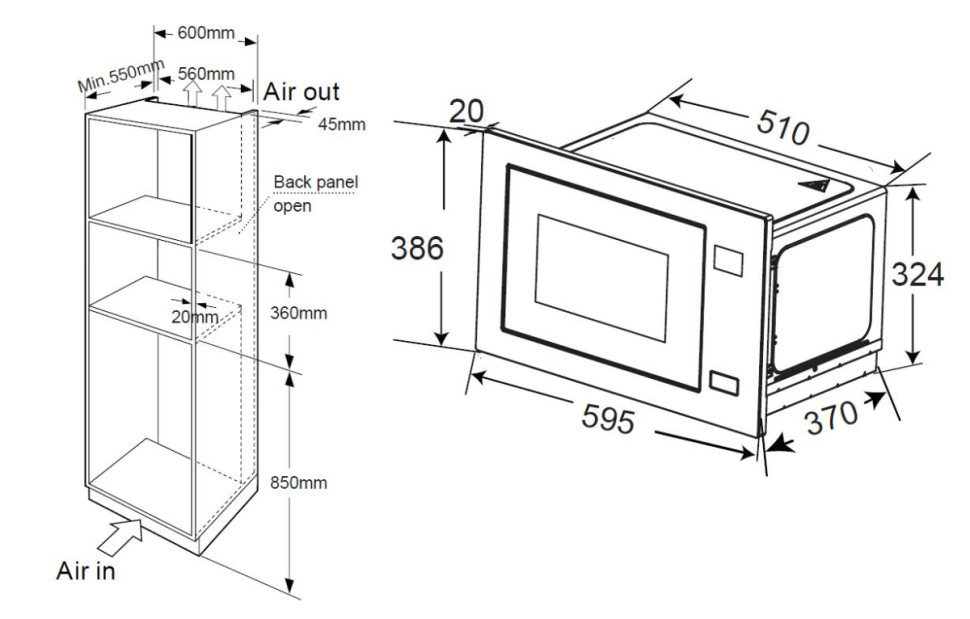 600mm
Min.550mm
560mm
Air out
45mm
Back panel open
20mm
360mm
850mm
Air in
20
510
386
324
595
370