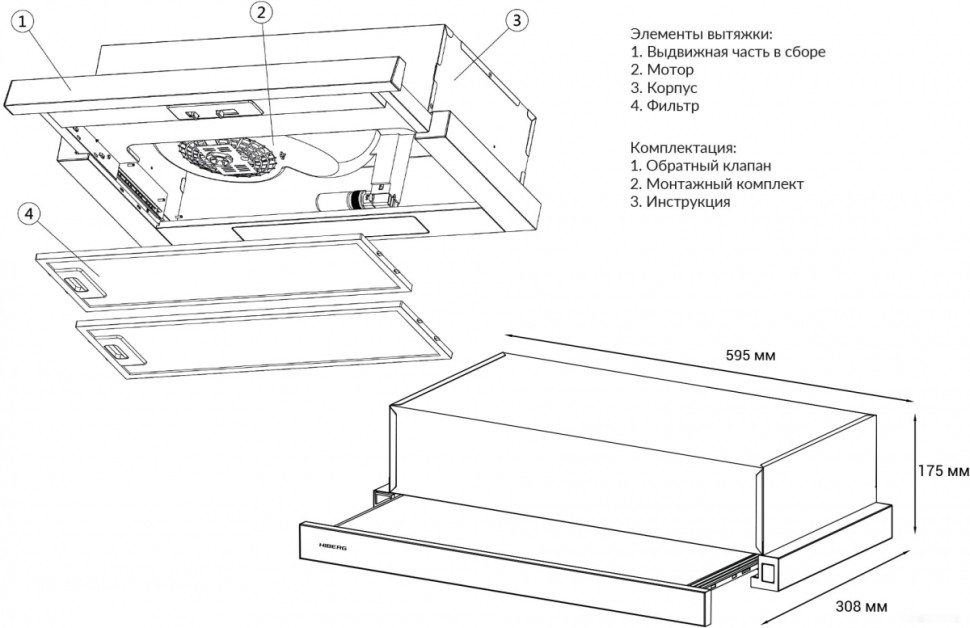 1
2
3
4

Элементы вытяжки:
1. Выдвижная часть в сборе
2. Мотор
3. Корпус
4. Фильтр

Комплектация:
1. Обратный клапан
2. Монтажный комплект
3. Инструкция

595 мм
175 мм
308 мм
HIBERG