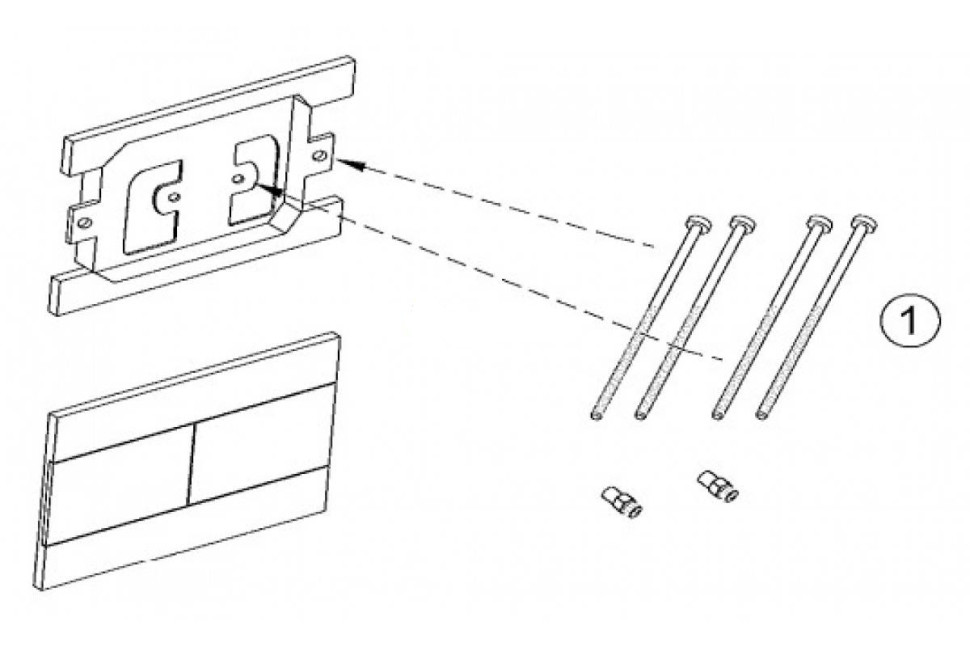 1