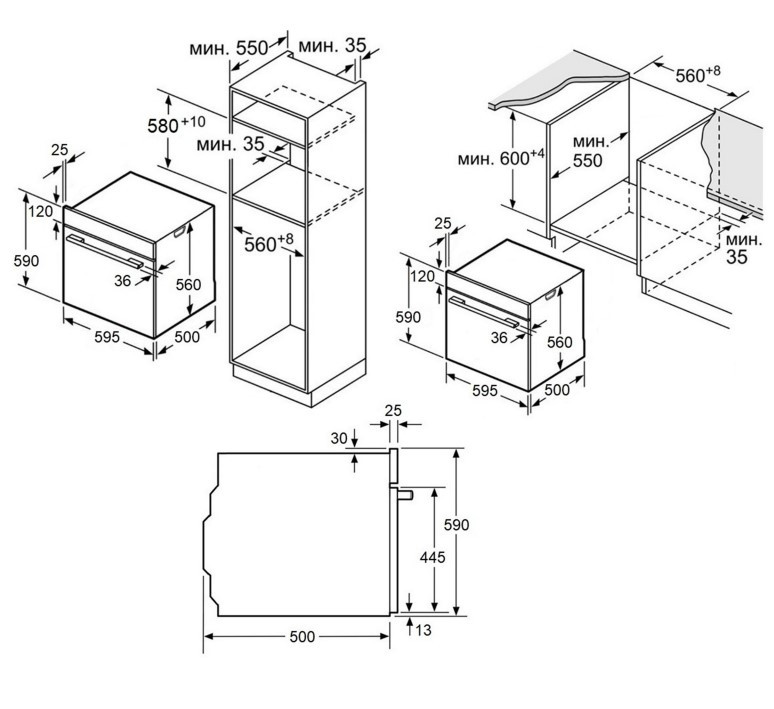 мин. 550
мин. 35
$580^{+10}$
мин. 35
$560^{+8}$
25
120
590
36
560
595
500

$560^{+8}$
мин. $600^{+4}$
мин. 550
мин. 35
25
120
590
36
560
595
500

25
30
590
445
13
500