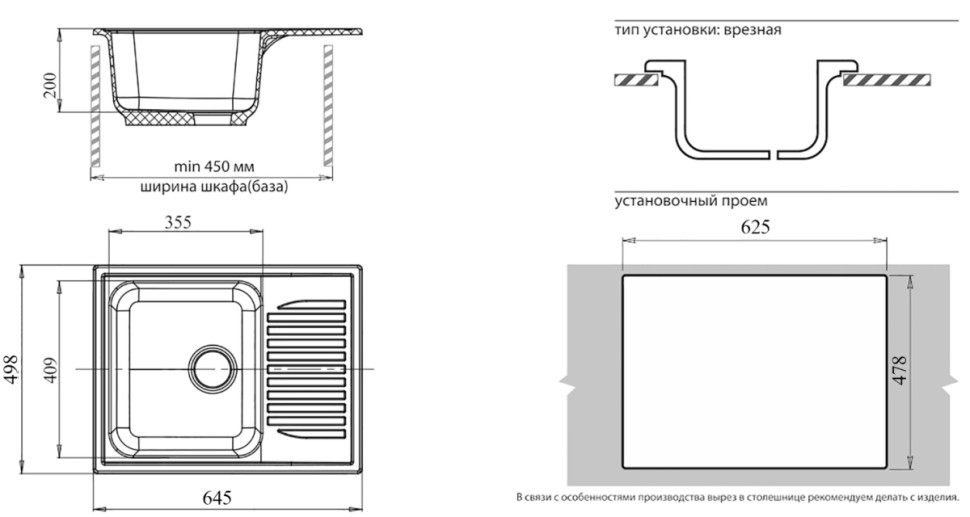 200

min 450 мм
ширина шкафа(база)

355

498

409

645

тип установки: врезная

установочный проем

625

478

В связи с особенностями производства вырез в столешнице рекомендуем делать с изделия.