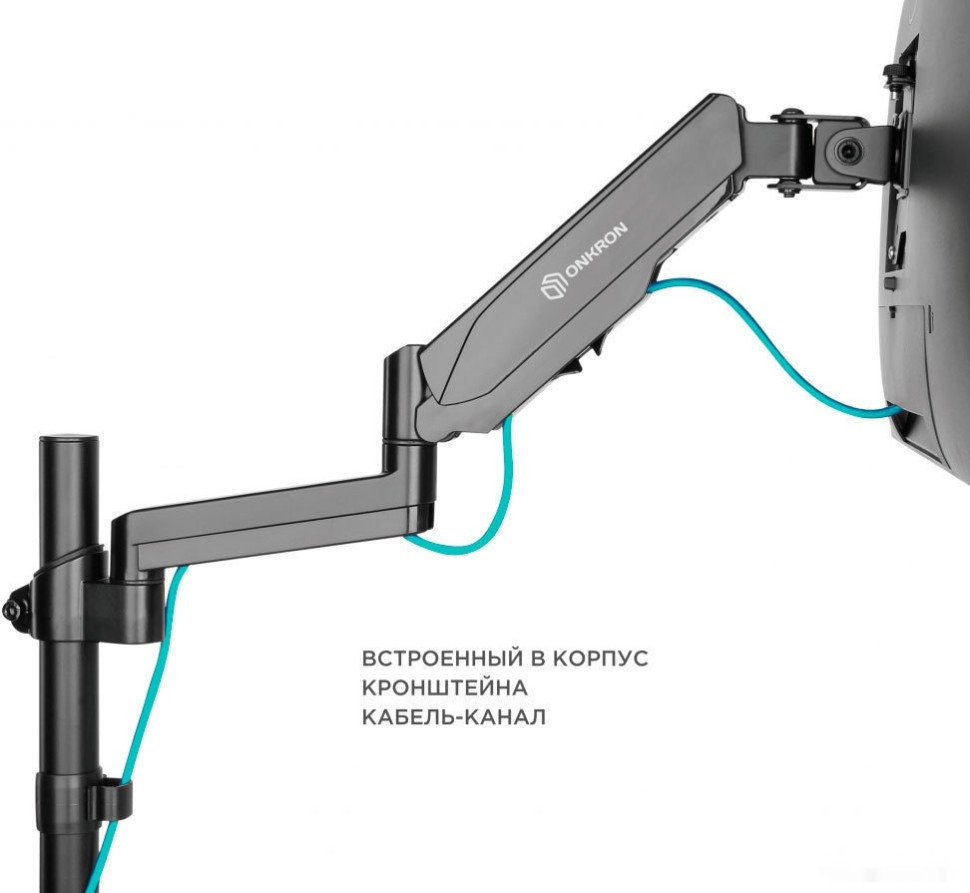 ONKRON

ВСТРОЕННЫЙ В КОРПУС КРОНШТЕЙНА КАБЕЛЬ-КАНАЛ