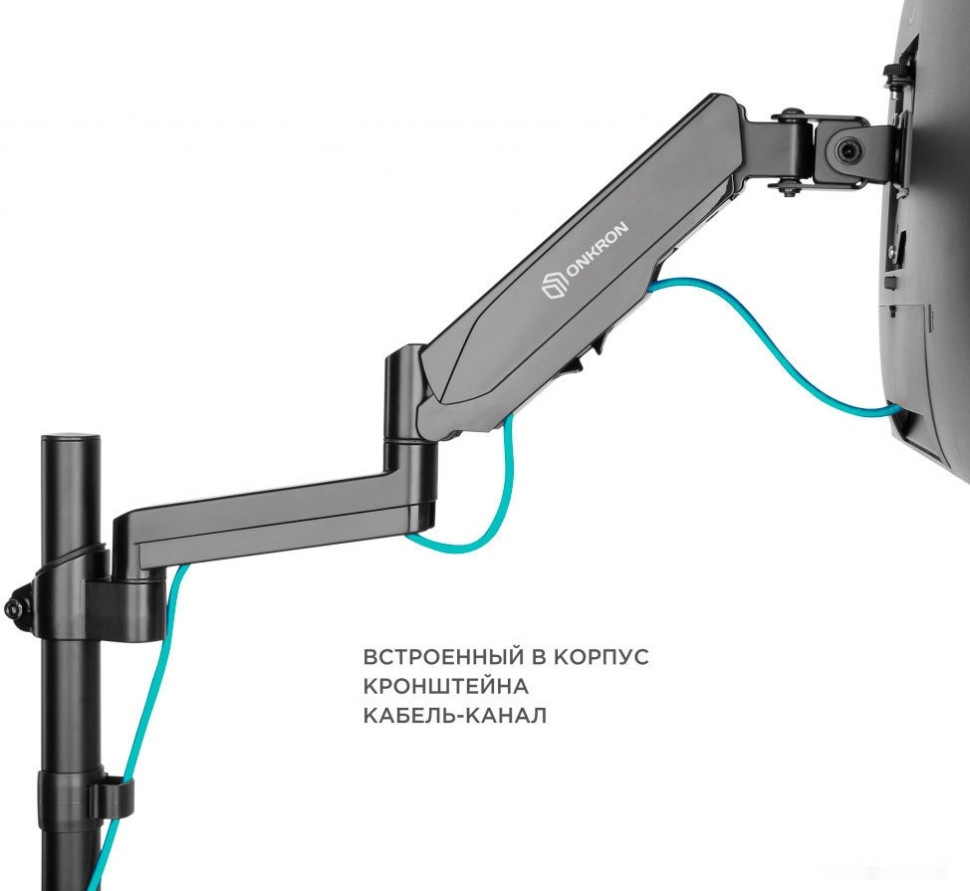 ONKRON

ВСТРОЕННЫЙ В КОРПУС КРОНШТЕЙНА КАБЕЛЬ-КАНАЛ