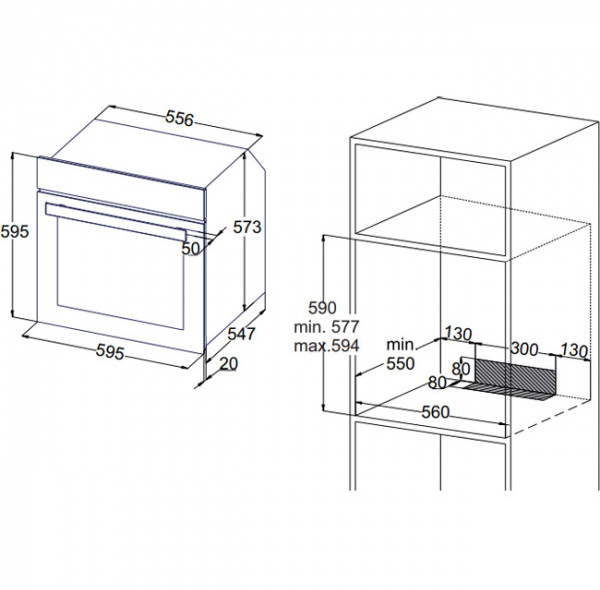 556
595
573
50
547
595
20

590
min. 577
max.594
min.
550
130
300
130
80
80
560