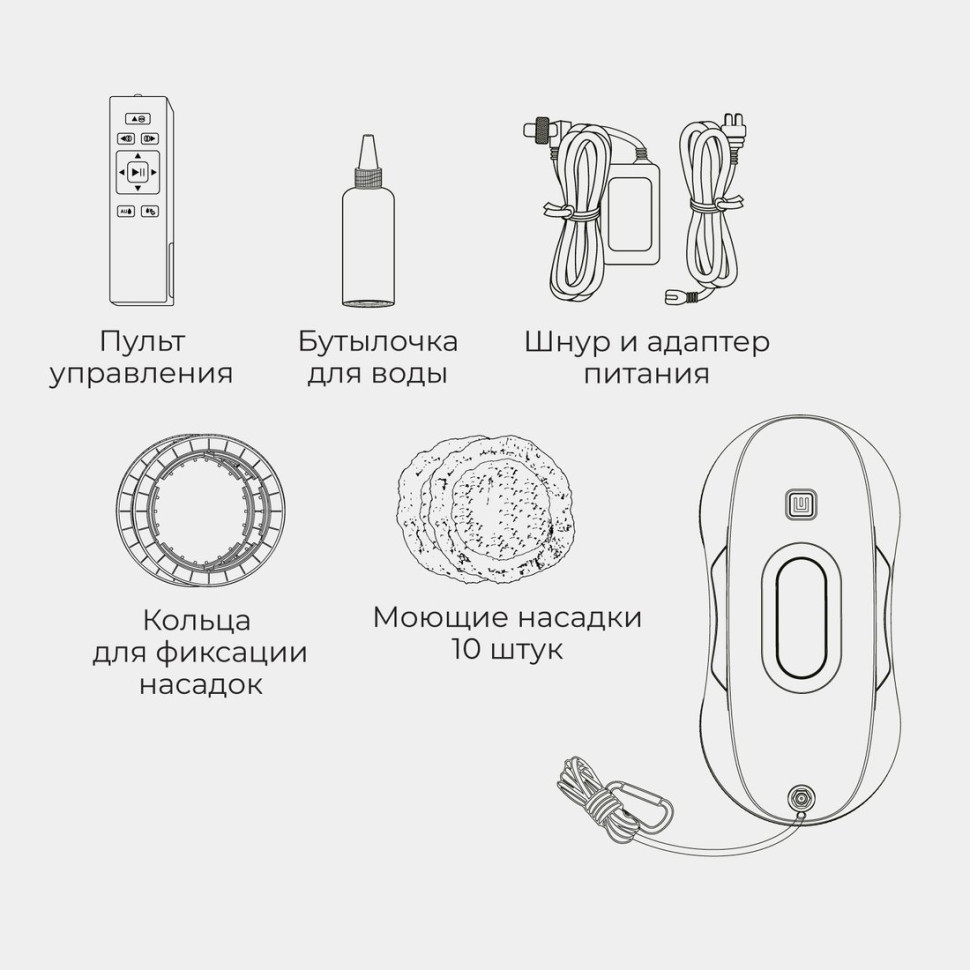 Пульт управления

Бутылочка для воды

Шнур и адаптер питания

Кольца для фиксации насадок

Моющие насадки 10 штук