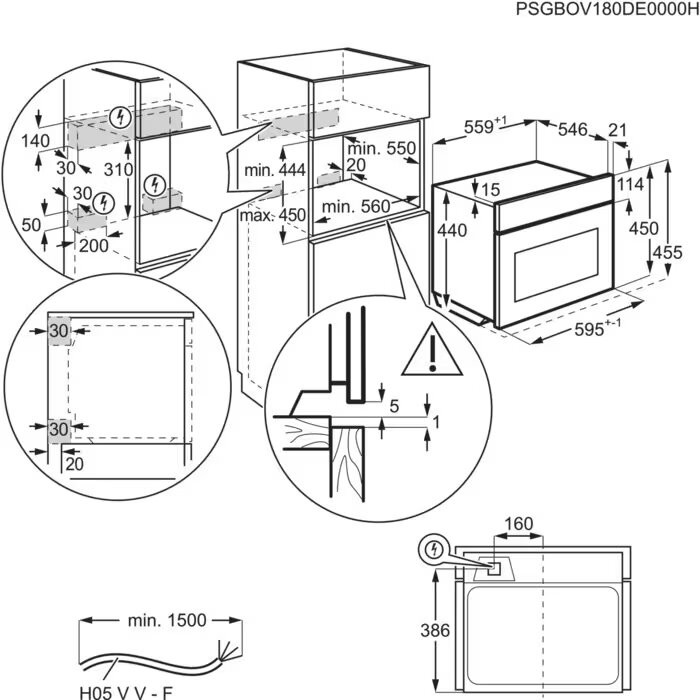 PSGBOV180DE0000H

140
30
310
30
50
200

min. 444
max. 450
min. 550
20
min. 560

$559^{+1}$
546
21
15
114
440
450
455
$595^{+-1}$

30
30
20

5
1

160
386

min. 1500
H05 V V - F