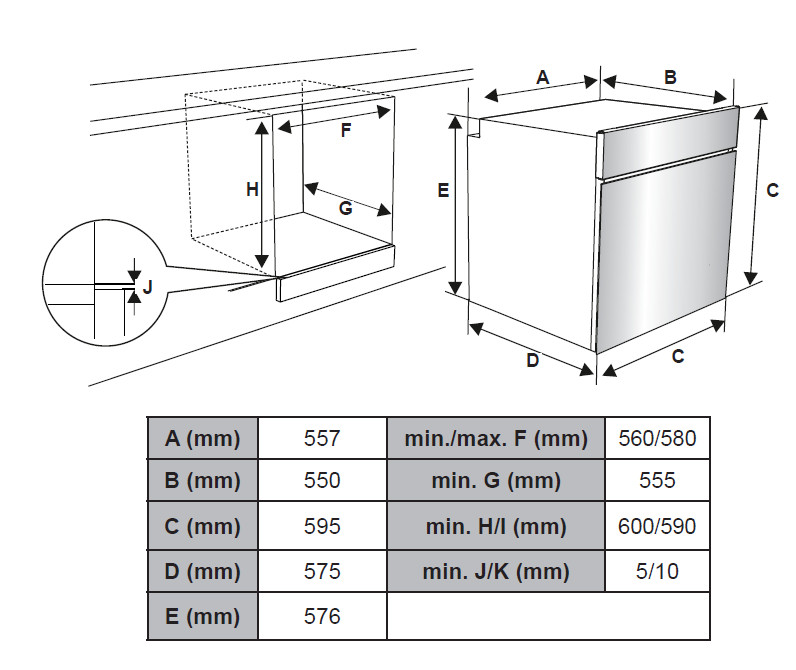 F
H
G
J
A
B
E
C
D
C

| A (mm) | 557 | min./max. F (mm) | 560/580 |
|---|---|---|---|
| B (mm) | 550 | min. G (mm) | 555 |
| C (mm) | 595 | min. H/I (mm) | 600/590 |
| D (mm) | 575 | min. J/K (mm) | 5/10 |
| E (mm) | 576 | | |