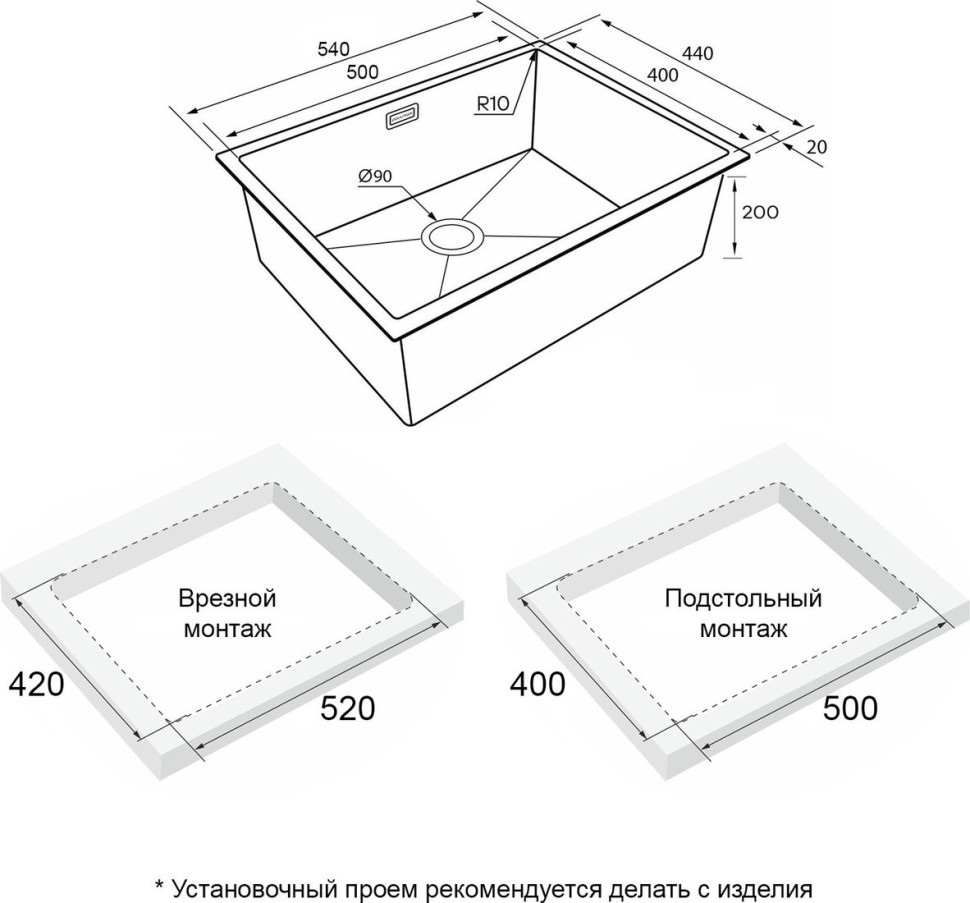 540
500
440
400
R10
20
Ø90
200

Врезной монтаж
420
520

Подстольный монтаж
400
500

* Установочный проем рекомендуется делать с изделия