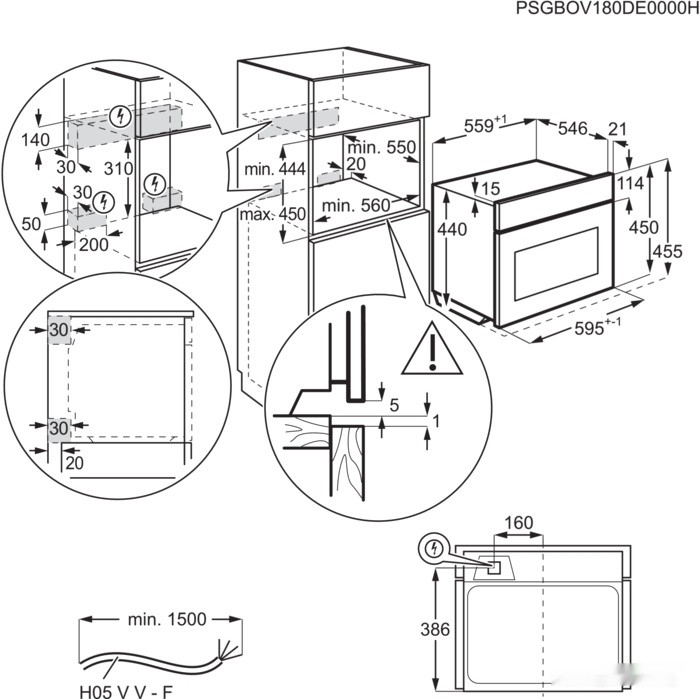 PSGBOV180DE0000H

140
30
310
30
50
200

min. 444
max. 450
min. 550
20
min. 560

$559^{+1}$
546
21
15
114
440
450
455
$595^{+-1}$

30
30
20

5
1

160
386

min. 1500
H05 V V - F