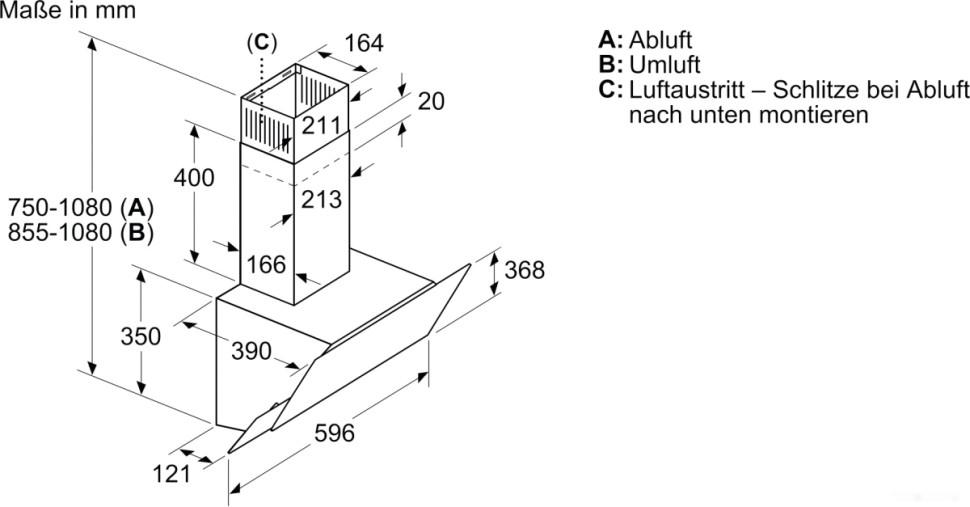 Maße in mm

(C)

164

20

211

400

213

750-1080 (A)
855-1080 (B)

166

368

350

390

596

121

A: Abluft
B: Umluft
C: Luftaustritt – Schlitze bei Abluft nach unten montieren