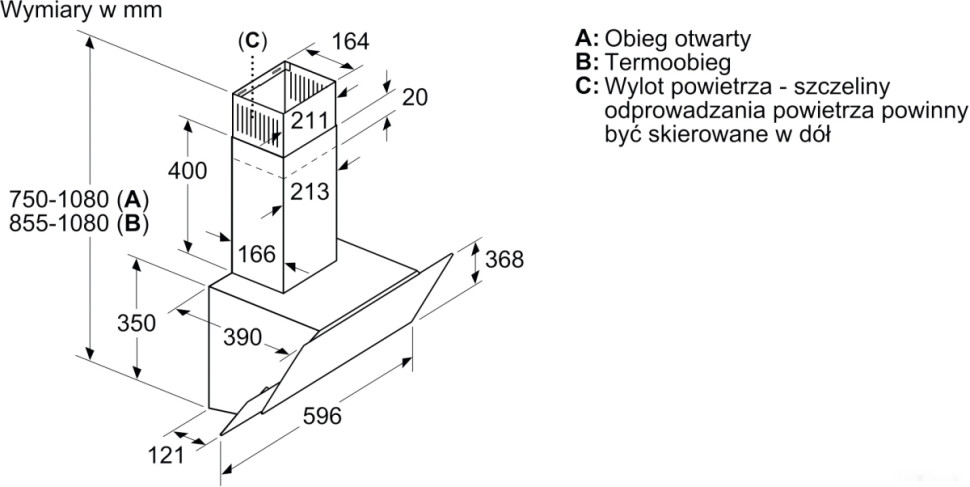 Wymiary w mm

(C)
164
20
211
400
213
750-1080 (A)
855-1080 (B)
166
368
350
390
596
121

A: Obieg otwarty
B: Termoobieg
C: Wylot powietrza - szczeliny odprowadzania powietrza powinny być skierowane w dół