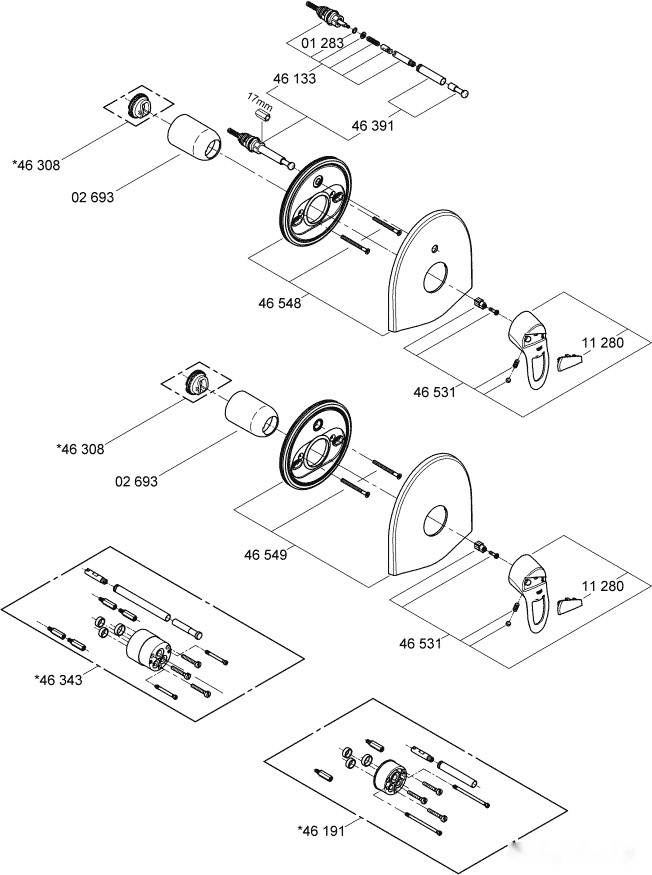 01 283
46 133
17mm
46 391
*46 308
02 693
46 548
11 280
46 531
*46 308
02 693
46 549
11 280
46 531
*46 343
*46 191