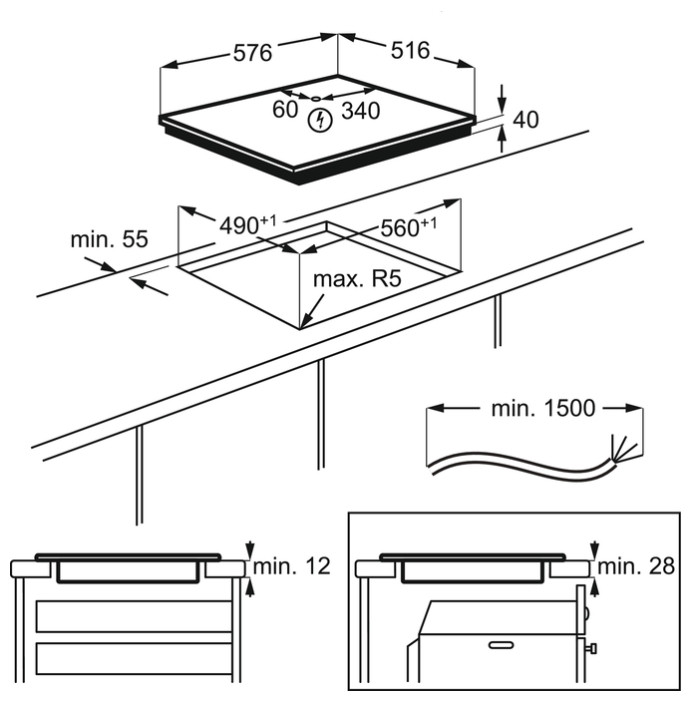 576
516
60
340
40
min. 55
$490^{+1}$
$560^{+1}$
max. R5
min. 1500
min. 12
min. 28