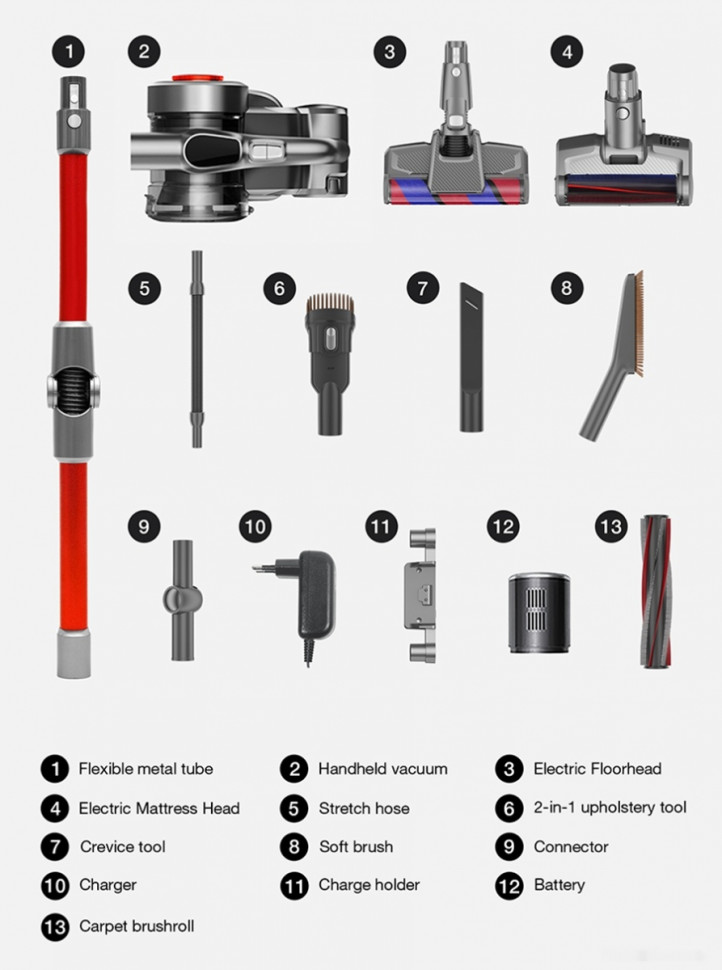 1 2 3 4

5 6 7 8

9 10 11 12 13

1 Flexible metal tube
2 Handheld vacuum
3 Electric Floorhead
4 Electric Mattress Head
5 Stretch hose
6 2-in-1 upholstery tool
7 Crevice tool
8 Soft brush
9 Connector
10 Charger
11 Charge holder
12 Battery
13 Carpet brushroll