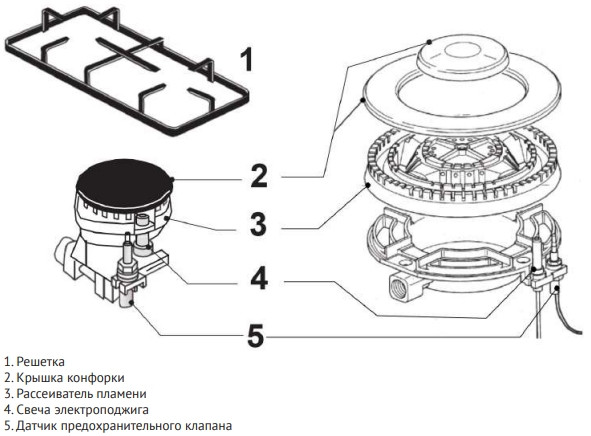 1
2
3
4
5

1. Решетка
2. Крышка конфорки
3. Рассеиватель пламени
4. Свеча электроподжига
5. Датчик предохранительного клапана