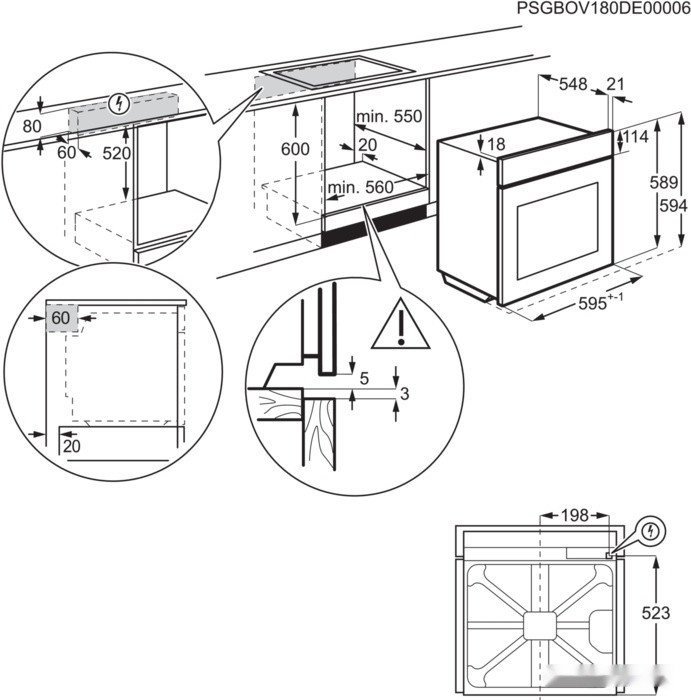 PSGBOV180DE00006

80
60
520

600
min. 550
20
min. 560

548
21
18
114
589
594
$595^{+-1}$

60
20

5
3

198
523