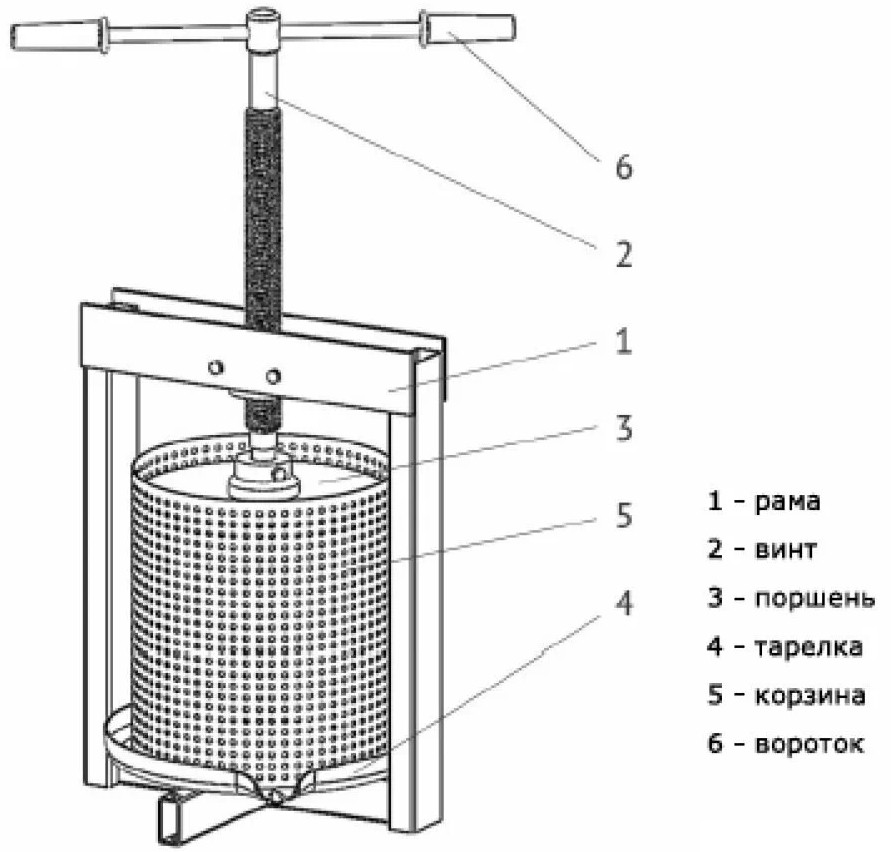 6
2
1
3
5
4

1 - рама
2 - винт
3 - поршень
4 - тарелка
5 - корзина
6 - вороток