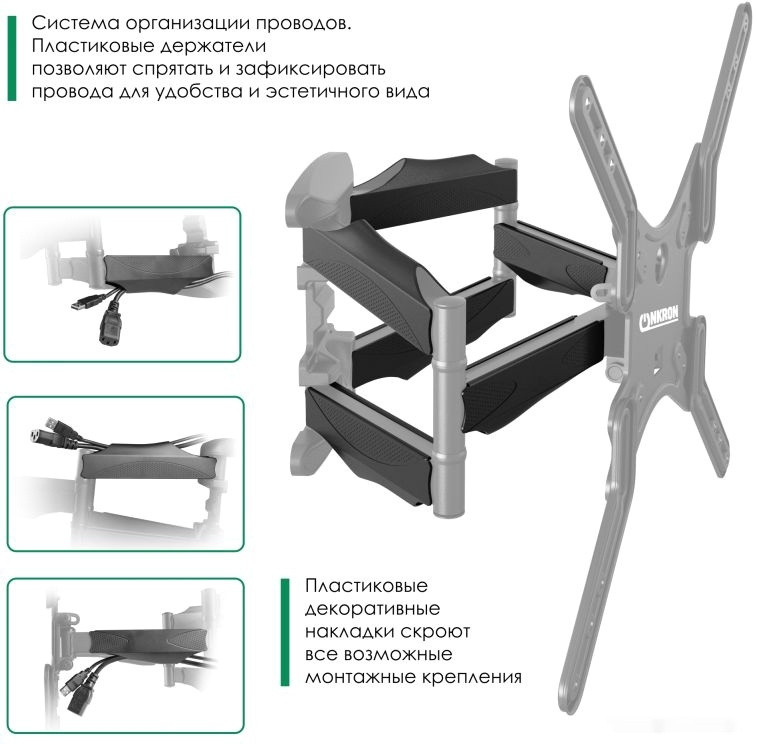 Система организации проводов. Пластиковые держатели позволяют спрятать и зафиксировать провода для удобства и эстетичного вида

ONKRON

Пластиковые декоративные накладки скроют все возможные монтажные крепления