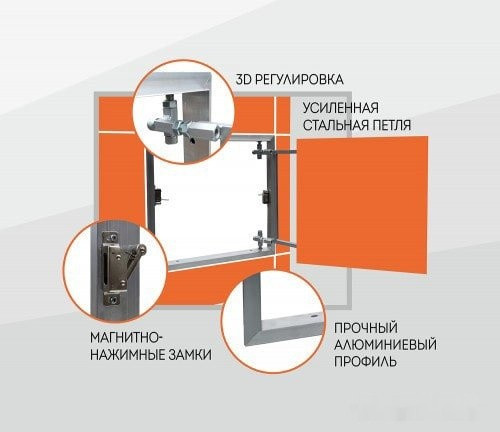 3D РЕГУЛИРОВКА

УСИЛЕННАЯ СТАЛЬНАЯ ПЕТЛЯ

МАГНИТНО-НАЖИМНЫЕ ЗАМКИ

ПРОЧНЫЙ АЛЮМИНИЕВЫЙ ПРОФИЛЬ