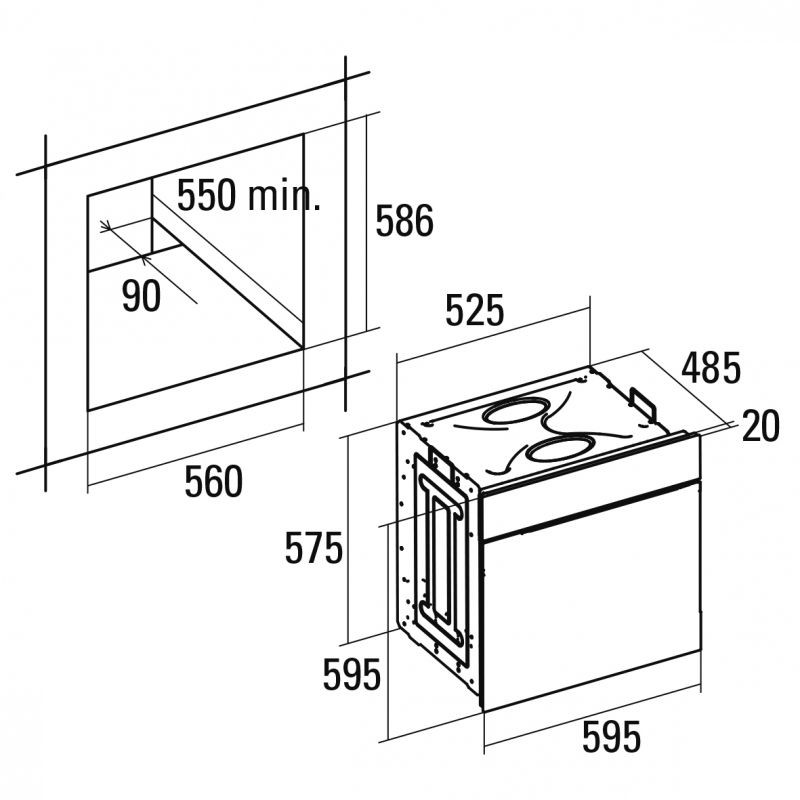 550 min.

586

90

560

525

485

20

575

595

595