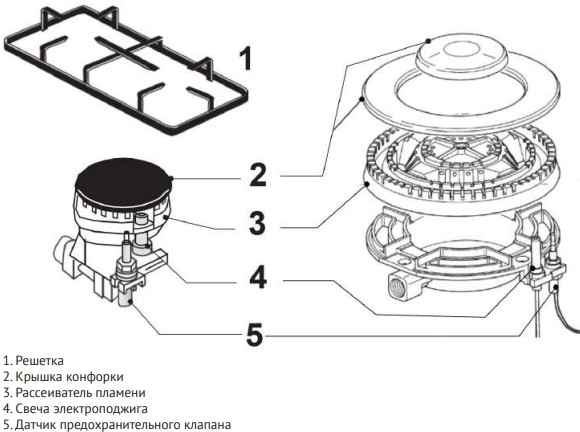 1

2

3

4

5

1. Решетка
2. Крышка конфорки
3. Рассеиватель пламени
4. Свеча электроподжига
5. Датчик предохранительного клапана