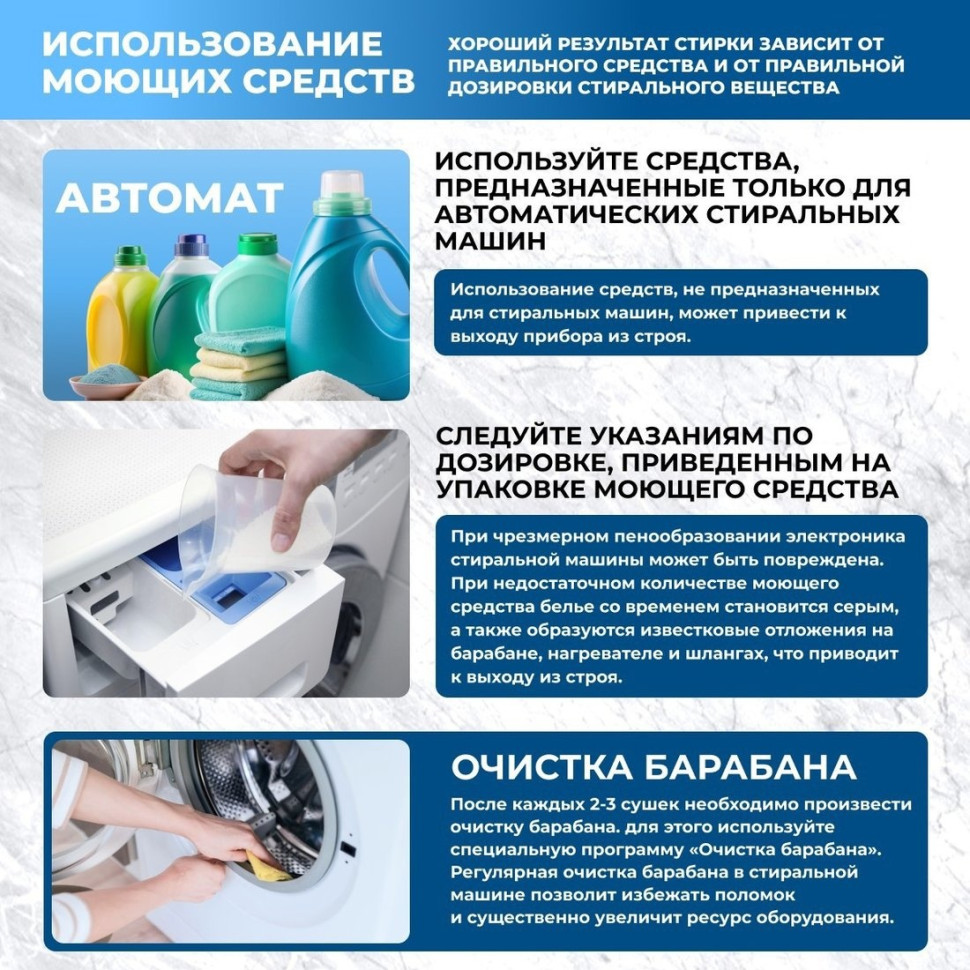 ИСПОЛЬЗОВАНИЕ МОЮЩИХ СРЕДСТВ

ХОРОШИЙ РЕЗУЛЬТАТ СТИРКИ ЗАВИСИТ ОТ ПРАВИЛЬНОГО СРЕДСТВА И ОТ ПРАВИЛЬНОЙ ДОЗИРОВКИ СТИРАЛЬНОГО ВЕЩЕСТВА

АВТОМАТ

ИСПОЛЬЗУЙТЕ СРЕДСТВА, ПРЕДНАЗНАЧЕННЫЕ ТОЛЬКО ДЛЯ АВТОМАТИЧЕСКИХ СТИРАЛЬНЫХ МАШИН

Использование средств, не предназначенных для стиральных машин, может привести к выходу прибора из строя.

СЛЕДУЙТЕ УКАЗАНИЯМ ПО ДОЗИРОВКЕ, ПРИВЕДЕННЫМ НА УПАКОВКЕ МОЮЩЕГО СРЕДСТВА

При чрезмерном пенообразовании электроника стиральной машины может быть повреждена. При недостаточном количестве моющего средства белье со временем становится серым, а также образуются известковые отложения на барабане, нагревателе и шлангах, что приводит к выходу из строя.

ОЧИСТКА БАРАБАНА

После каждых 2-3 сушек необходимо произвести очистку барабана. для этого используйте специальную программу «Очистка барабана». Регулярная очистка барабана в стиральной машине позволит избежать поломок и существенно увеличит ресурс оборудования.