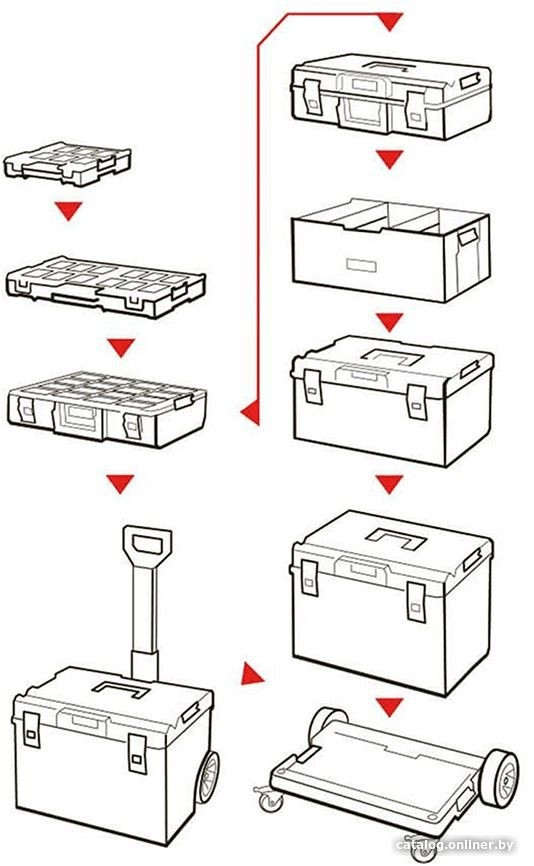 catalog.onliner.by