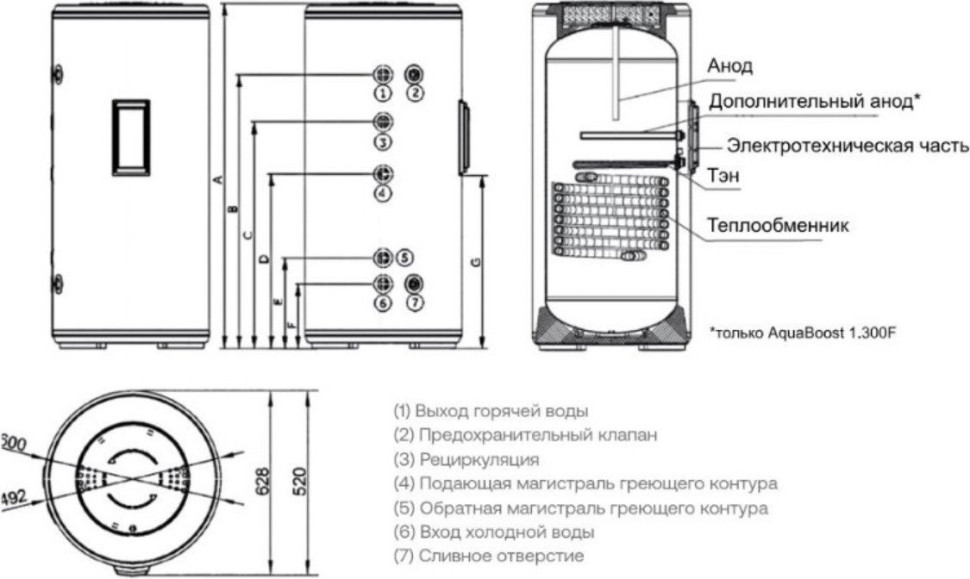 A
B
C
D
E
F
G
1
2
3
4
5
6
7

Анод
Дополнительный анод*
Электротехническая часть
Тэн
Теплообменник

*только AquaBoost 1.300F

600
492
628
520

(1) Выход горячей воды
(2) Предохранительный клапан
(3) Рециркуляция
(4) Подающая магистраль греющего контура
(5) Обратная магистраль греющего контура
(6) Вход холодной воды
(7) Сливное отверстие