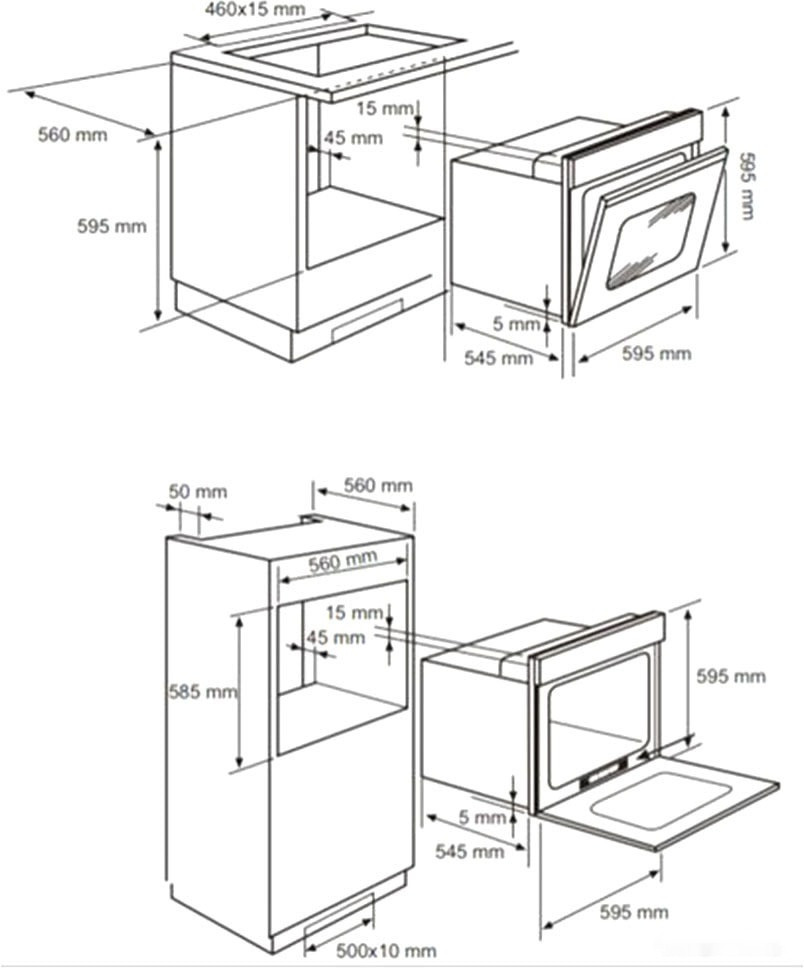 460x15 mm
560 mm
15 mm
45 mm
595 mm
595 mm
5 mm
545 mm
595 mm

50 mm
560 mm
560 mm
15 mm
45 mm
585 mm
595 mm
5 mm
545 mm
595 mm
500x10 mm