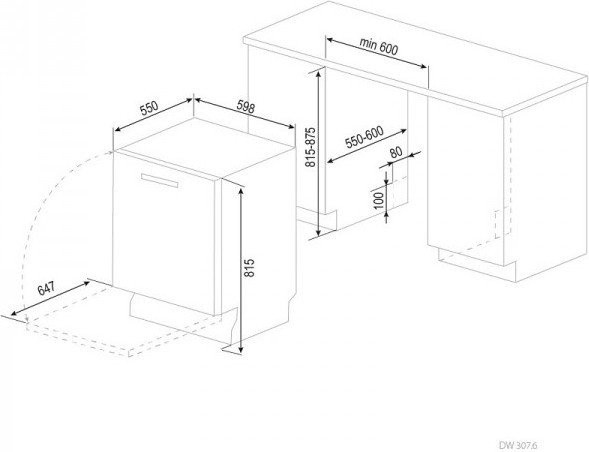 min 600
550
598
815-875
550-600
80
100
815
647
DW 307.6