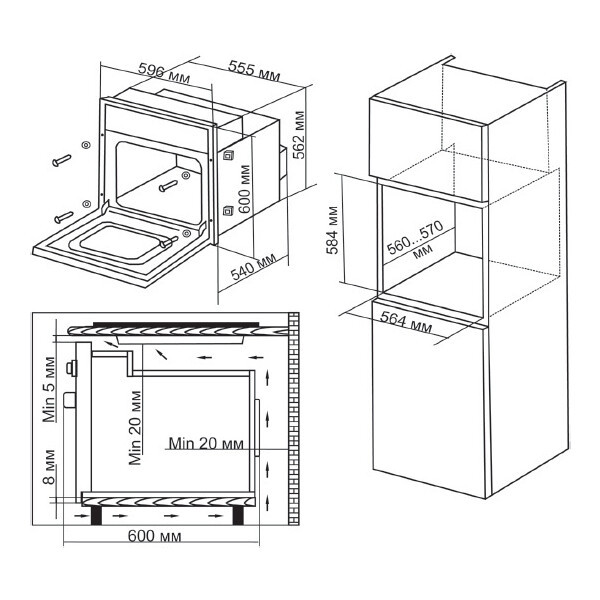 596 мм
555 мм
562 мм
600 мм
540 мм
584 мм
560...570 мм
564 мм
Min 5 мм
Min 20 мм
Min 20 мм
8 мм
600 мм