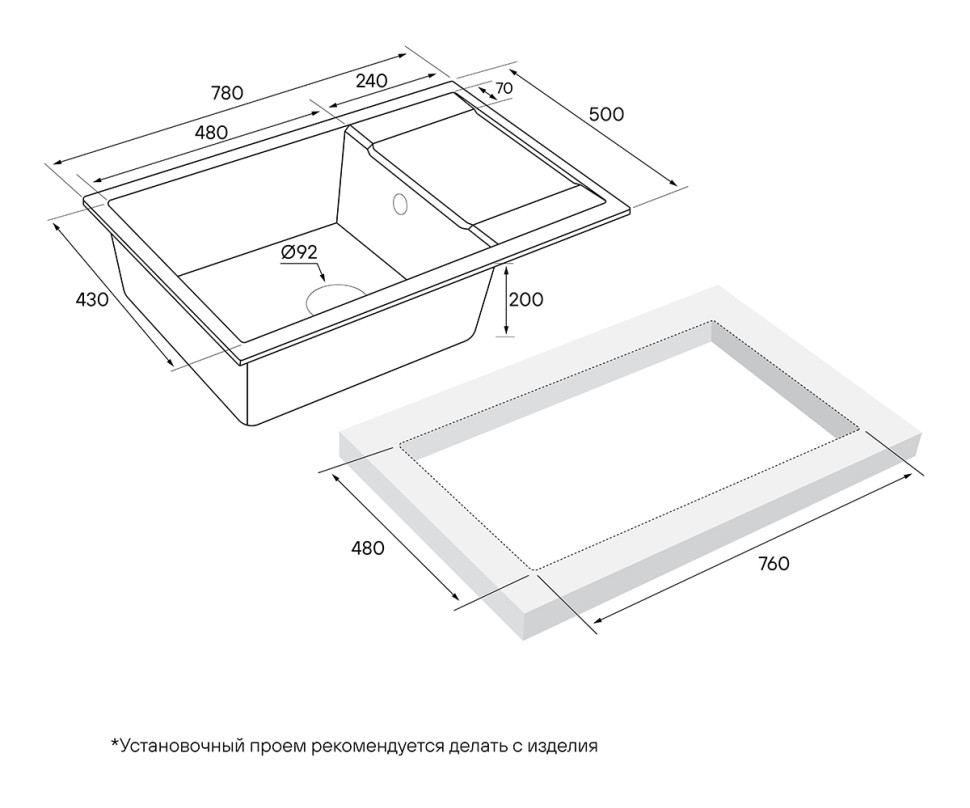 780
240
70
500
480
Ø92
430
200
480
760
*Установочный проем рекомендуется делать с изделия