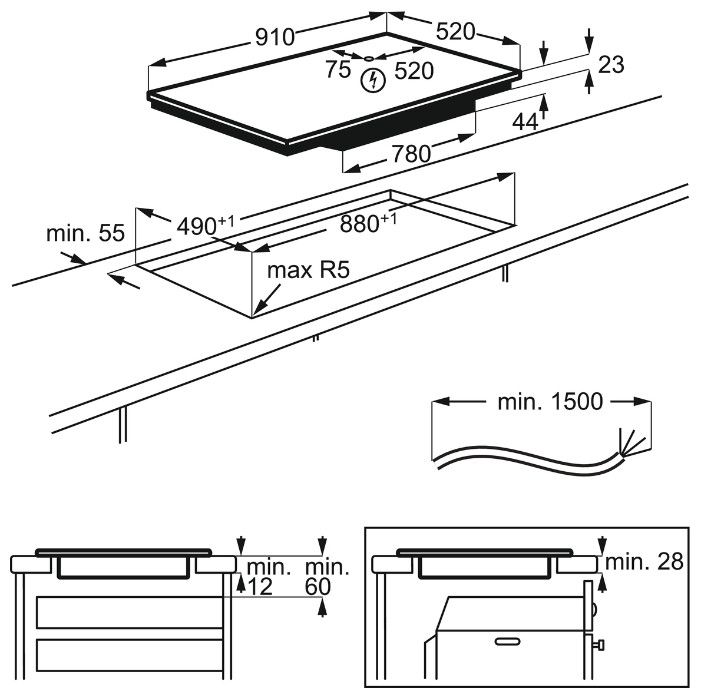 910
520
75
520
23
44
780
min. 55
$490^{+1}$
$880^{+1}$
max R5
min. 1500
min. 12
min. 60
min. 28