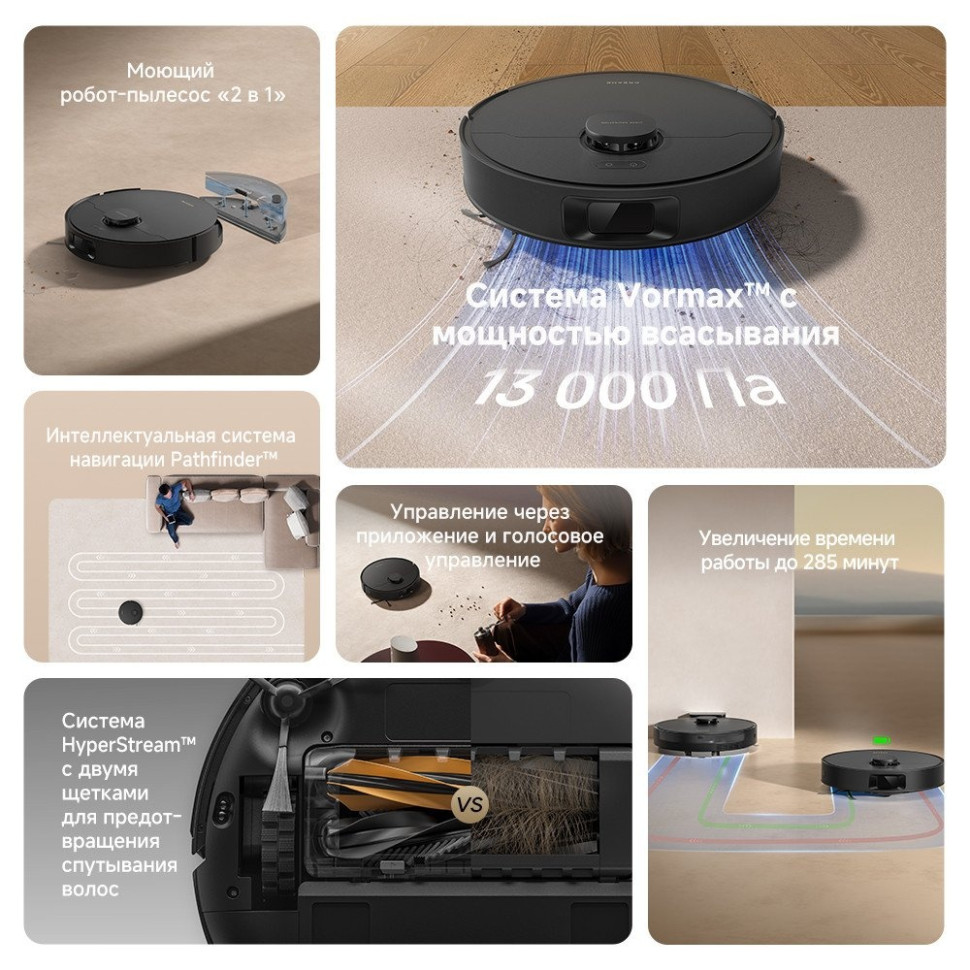 Моющий робот-пылесос «2 в 1»

Система Vormax™ с мощностью всасывания 13 000 Па

Интеллектуальная система навигации Pathfinder™

Управление через приложение и голосовое управление

Увеличение времени работы до 285 минут

Система HyperStream™ с двумя щетками для предотвращения спутывания волос

VS