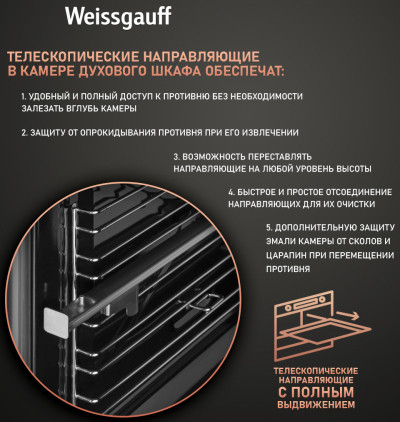 Weissgauff

ТЕЛЕСКОПИЧЕСКИЕ НАПРАВЛЯЮЩИЕ В КАМЕРЕ ДУХОВОГО ШКАФА ОБЕСПЕЧАТ:

1. УДОБНЫЙ И ПОЛНЫЙ ДОСТУП К ПРОТИВНЮ БЕЗ НЕОБХОДИМОСТИ ЗАЛЕЗАТЬ ВГЛУБЬ КАМЕРЫ

2. ЗАЩИТУ ОТ ОПРОКИДЫВАНИЯ ПРОТИВНЯ ПРИ ЕГО ИЗВЛЕЧЕНИИ

3. ВОЗМОЖНОСТЬ ПЕРЕСТАВЛЯТЬ НАПРАВЛЯЮЩИЕ НА ЛЮБОЙ УРОВЕНЬ ВЫСОТЫ

4. БЫСТРОЕ И ПРОСТОЕ ОТСОЕДИНЕНИЕ НАПРАВЛЯЮЩИХ ДЛЯ ИХ ОЧИСТКИ

5. ДОПОЛНИТЕЛЬНУЮ ЗАЩИТУ ЭМАЛИ КАМЕРЫ ОТ СКОЛОВ И ЦАРАПИН ПРИ ПЕРЕМЕЩЕНИИ ПРОТИВНЯ

ТЕЛЕСКОПИЧЕСКИЕ НАПРАВЛЯЮЩИЕ С ПОЛНЫМ ВЫДВИЖЕНИЕМ