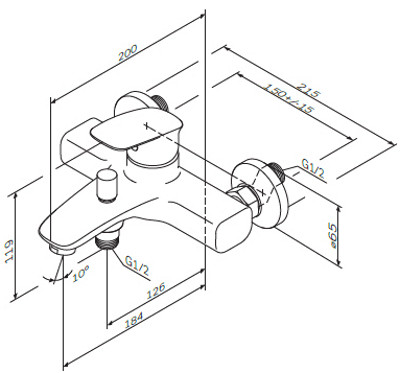 200
215
150+/-15
G1/2
ø65
119
10°
G1/2
126
184