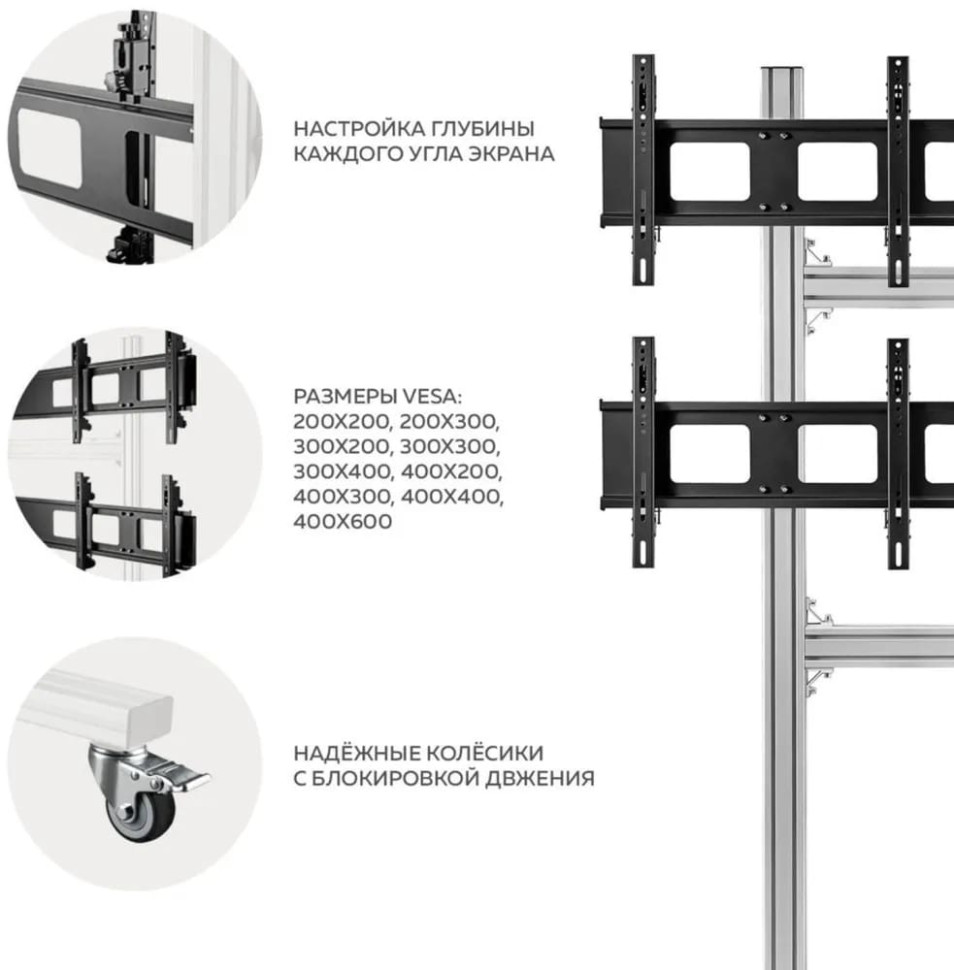 НАСТРОЙКА ГЛУБИНЫ КАЖДОГО УГЛА ЭКРАНА

РАЗМЕРЫ VESA:
200X200, 200X300,
300X200, 300X300,
300X400, 400X200,
400X300, 400X400,
400X600

НАДЁЖНЫЕ КОЛЁСИКИ С БЛОКИРОВКОЙ ДВЖЕНИЯ