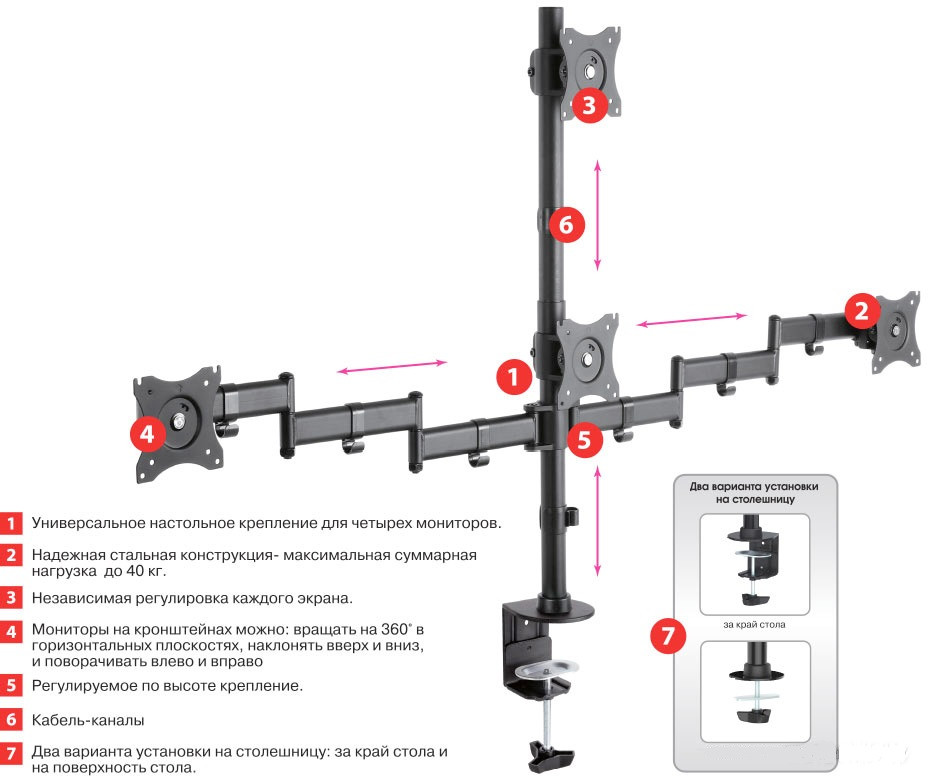 3

6

2

1

4

5

Два варианта установки на столешницу

за край стола

7

1 Универсальное настольное крепление для четырех мониторов.

2 Надежная стальная конструкция- максимальная суммарная нагрузка до 40 кг.

3 Независимая регулировка каждого экрана.

4 Мониторы на кронштейнах можно: вращать на 360° в горизонтальных плоскостях, наклонять вверх и вниз, и поворачивать влево и вправо

5 Регулируемое по высоте крепление.

6 Кабель-каналы

7 Два варианта установки на столешницу: за край стола и на поверхность стола.