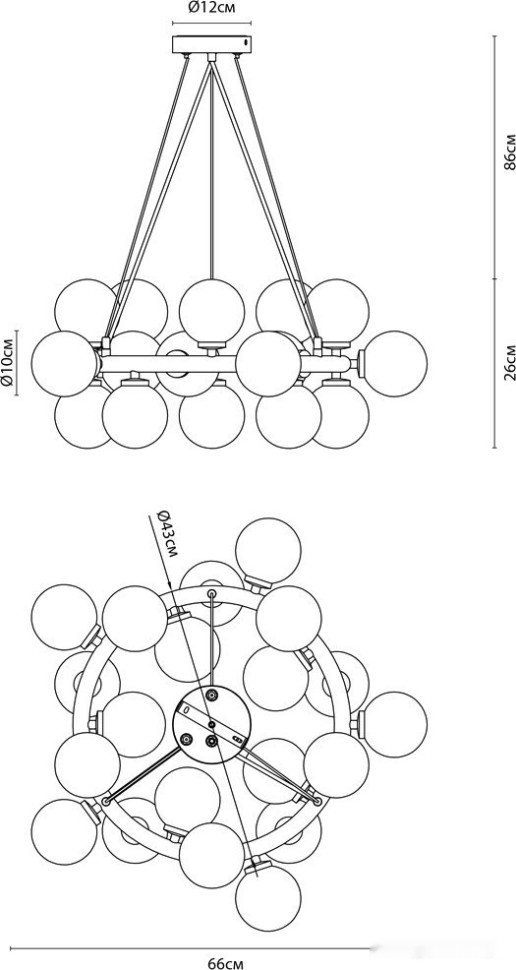 Ø12см
86см
Ø10см
26см
Ø43см
66см