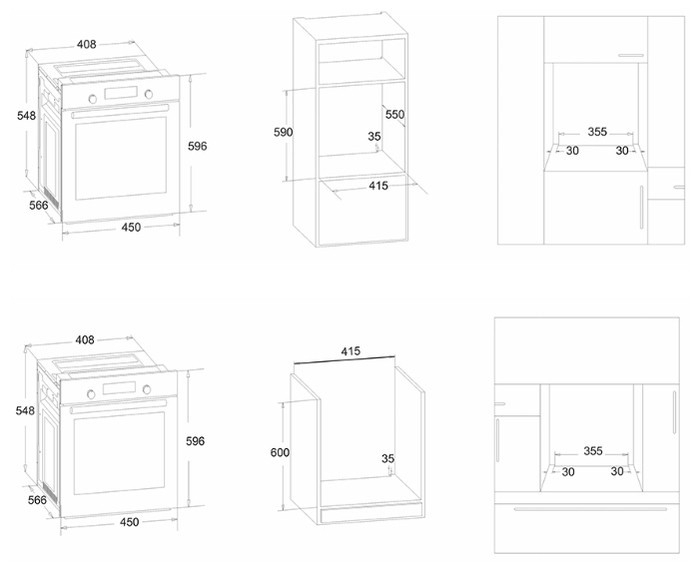 408
548
596
566
450

590
550
35
415

355
30
30

408
548
596
566
450

415
600
35

355
30
30