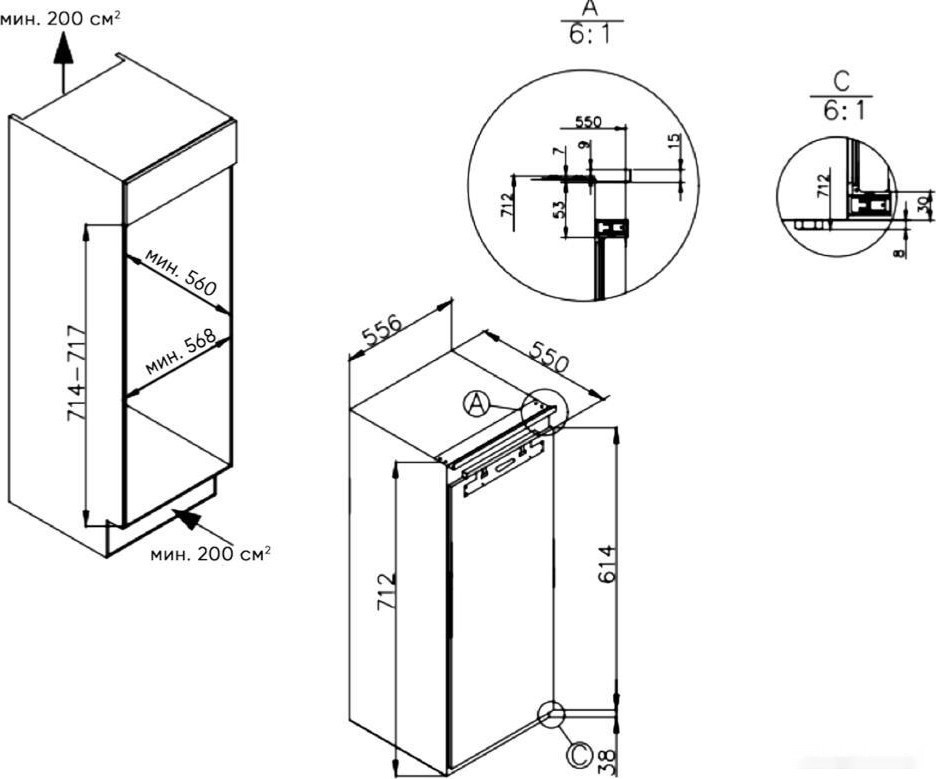 мин. 200 см$^2$

714–717

мин. 560

мин. 568

мин. 200 см$^2$

A
6:1

550
7
9
15
712
53

C
6:1

712
30
8

556
550
A
712
614
C
38