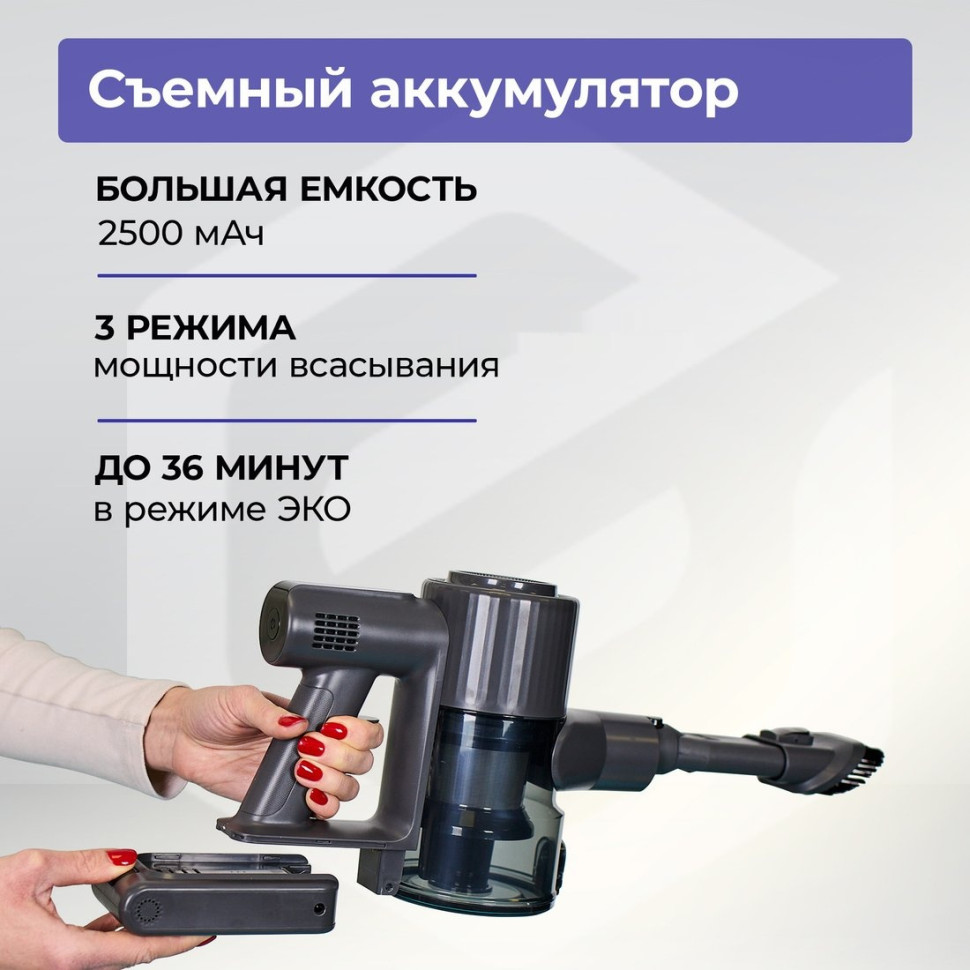 Съемный аккумулятор

БОЛЬШАЯ ЕМКОСТЬ
2500 мАч

3 РЕЖИМА
мощности всасывания

ДО 36 МИНУТ
в режиме ЭКО