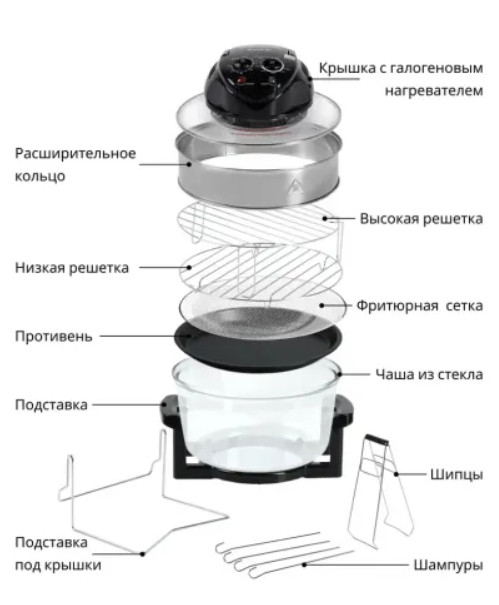 Крышка с галогеновым нагревателем

Расширительное кольцо

Высокая решетка

Низкая решетка

Фритюрная сетка

Противень

Чаша из стекла

Подставка

Шипцы

Подставка под крышки

Шампуры