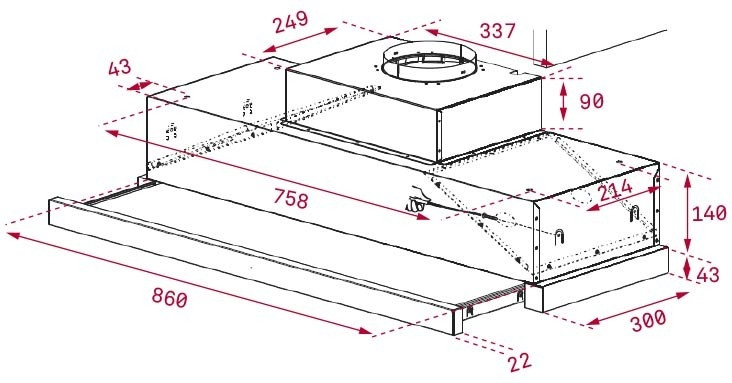 249
337
43
90
758
214
140
43
860
300
22