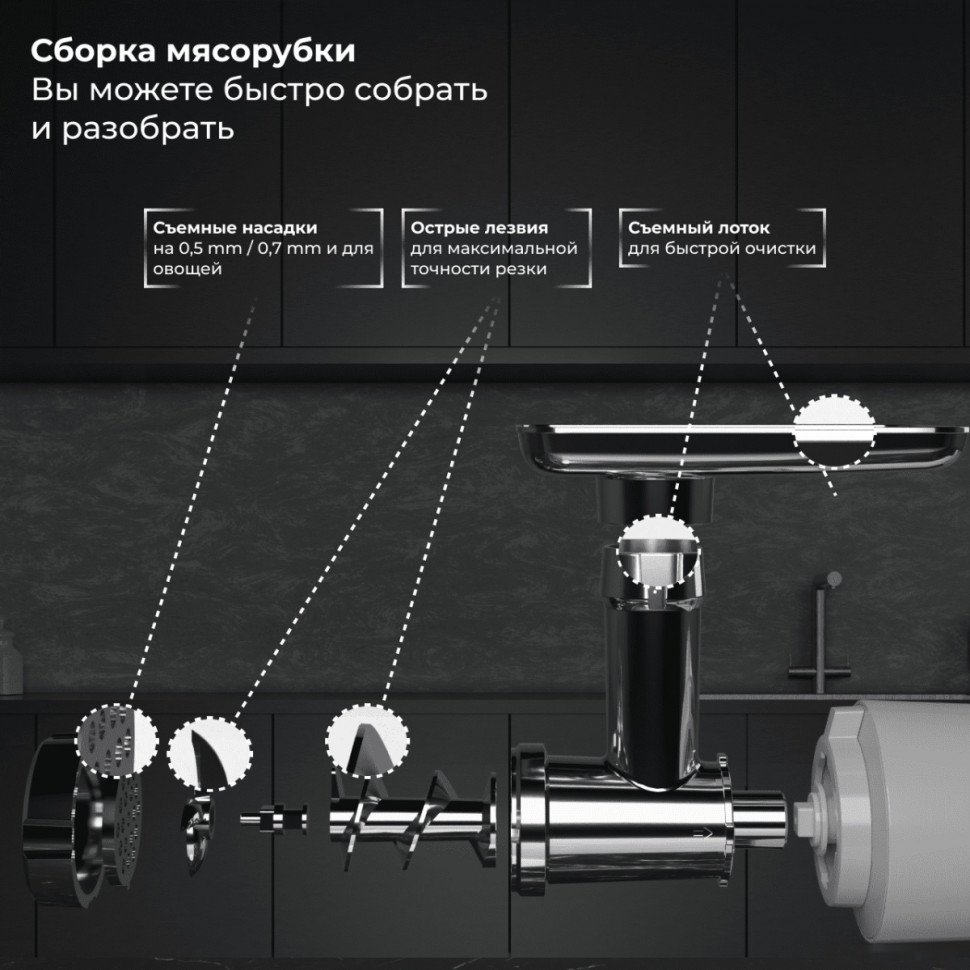 Сборка мясорубки
Вы можете быстро собрать и разобрать

Съемные насадки
на 0,5 mm / 0,7 mm и для овощей

Острые лезвия
для максимальной точности резки

Съемный лоток
для быстрой очистки