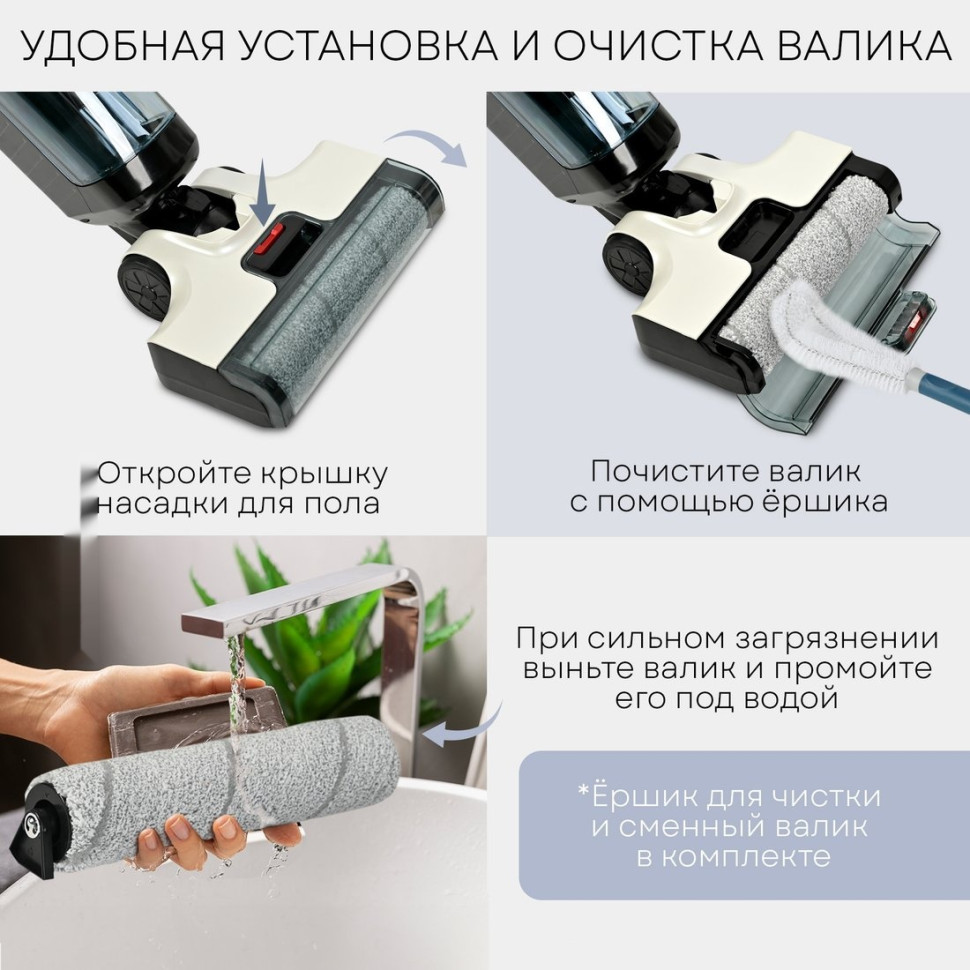 УДОБНАЯ УСТАНОВКА И ОЧИСТКА ВАЛИКА

Откройте крышку насадки для пола

Почистите валик с помощью ёршика

При сильном загрязнении выньте валик и промойте его под водой

*Ёршик для чистки и сменный валик в комплекте